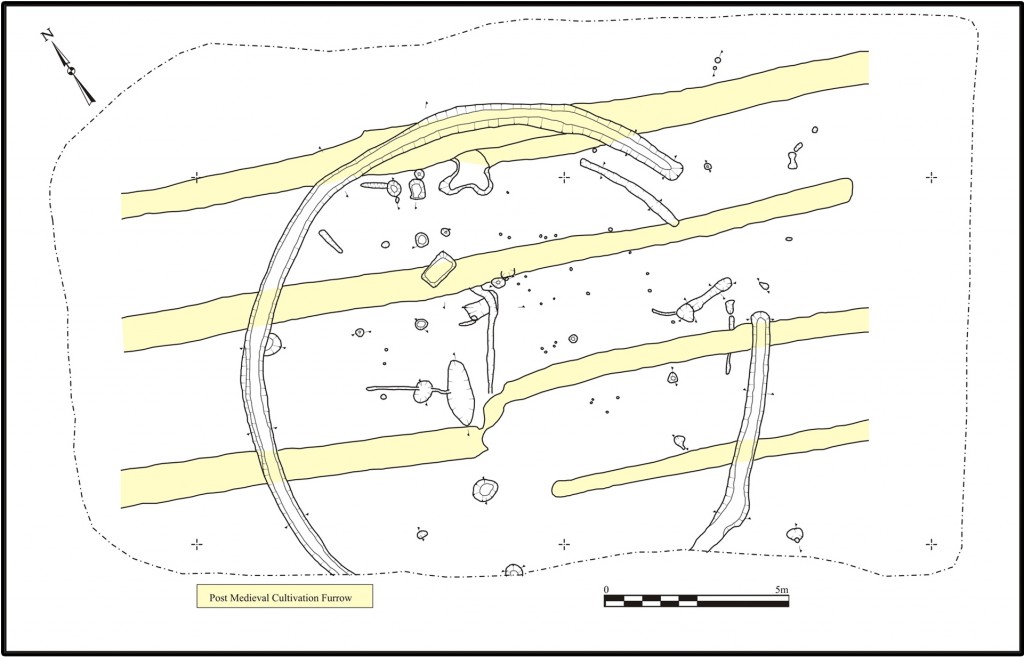 N

Post Medieval Cultivation Furrow

0

5m